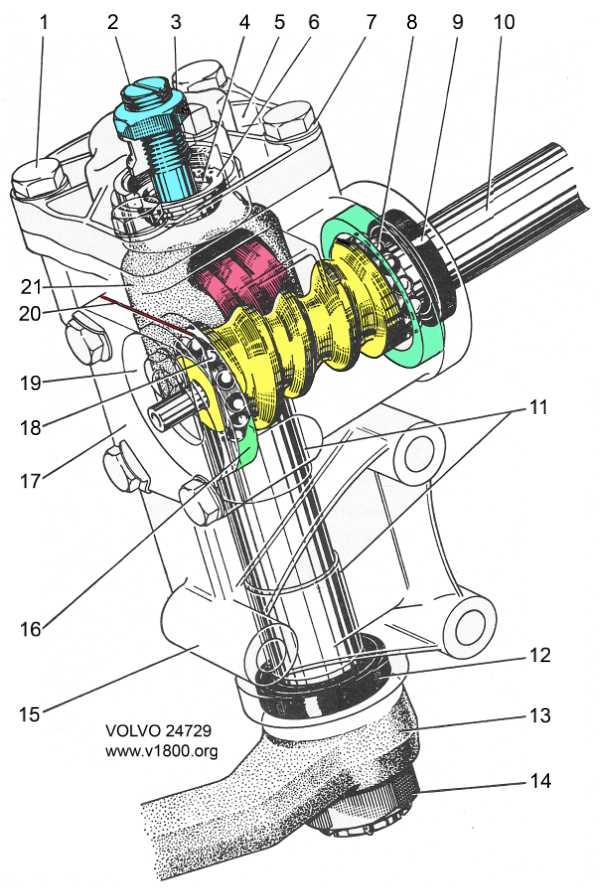 1 2 3 4 5 6 7 8 9 10

21

20

19

18

17

11

16

12

15

13

14

VOLVO 24729
www.v1800.org