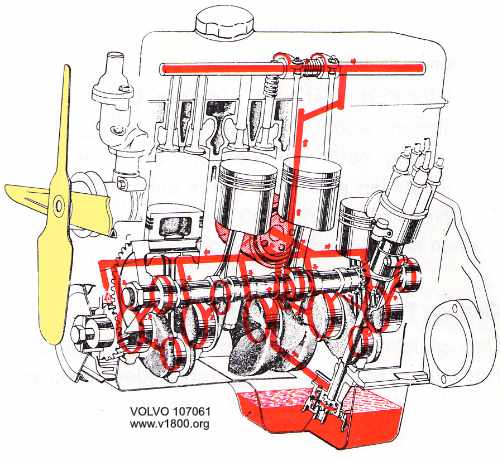 VOLVO 107061
www.v1800.org